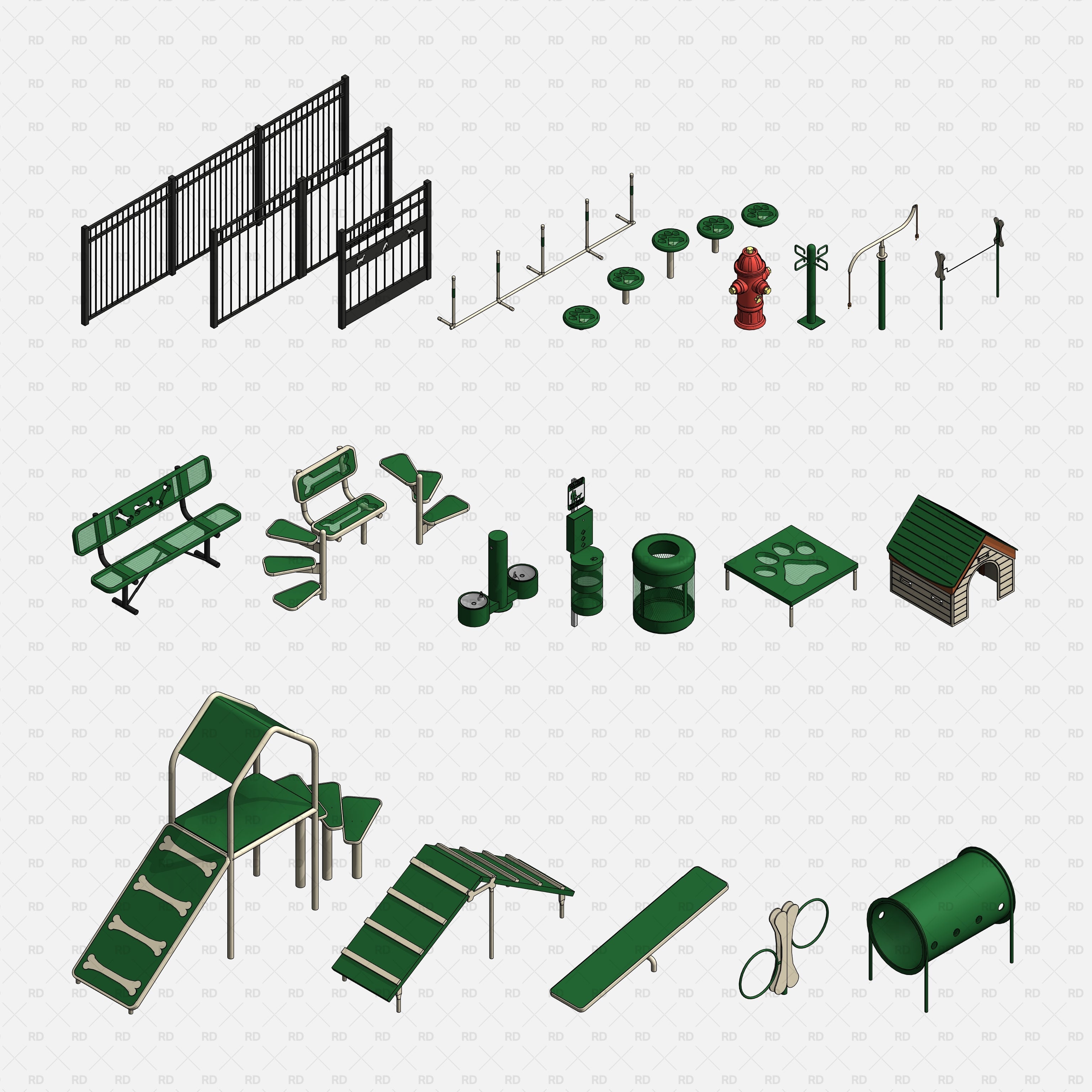 RD