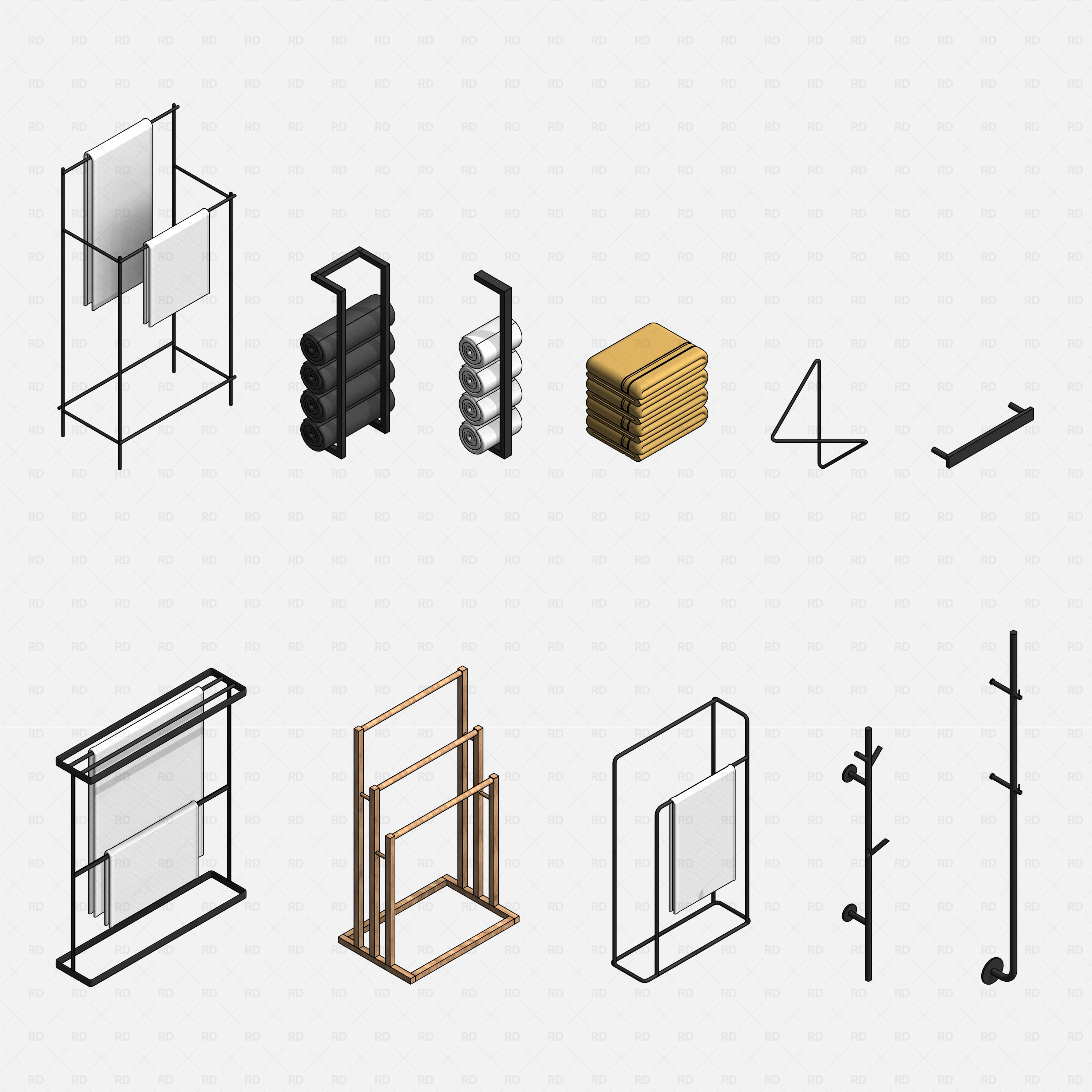 RD