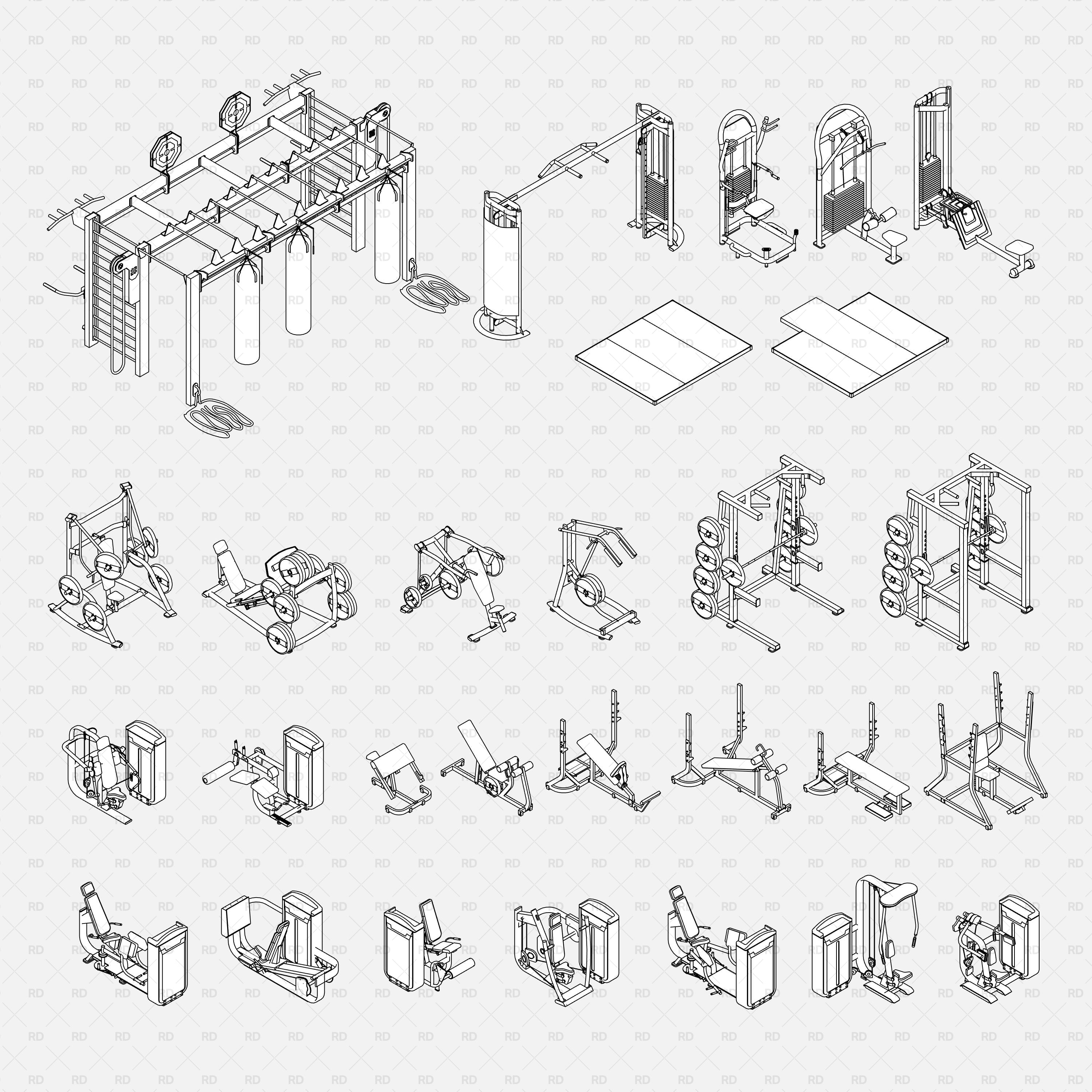 RD