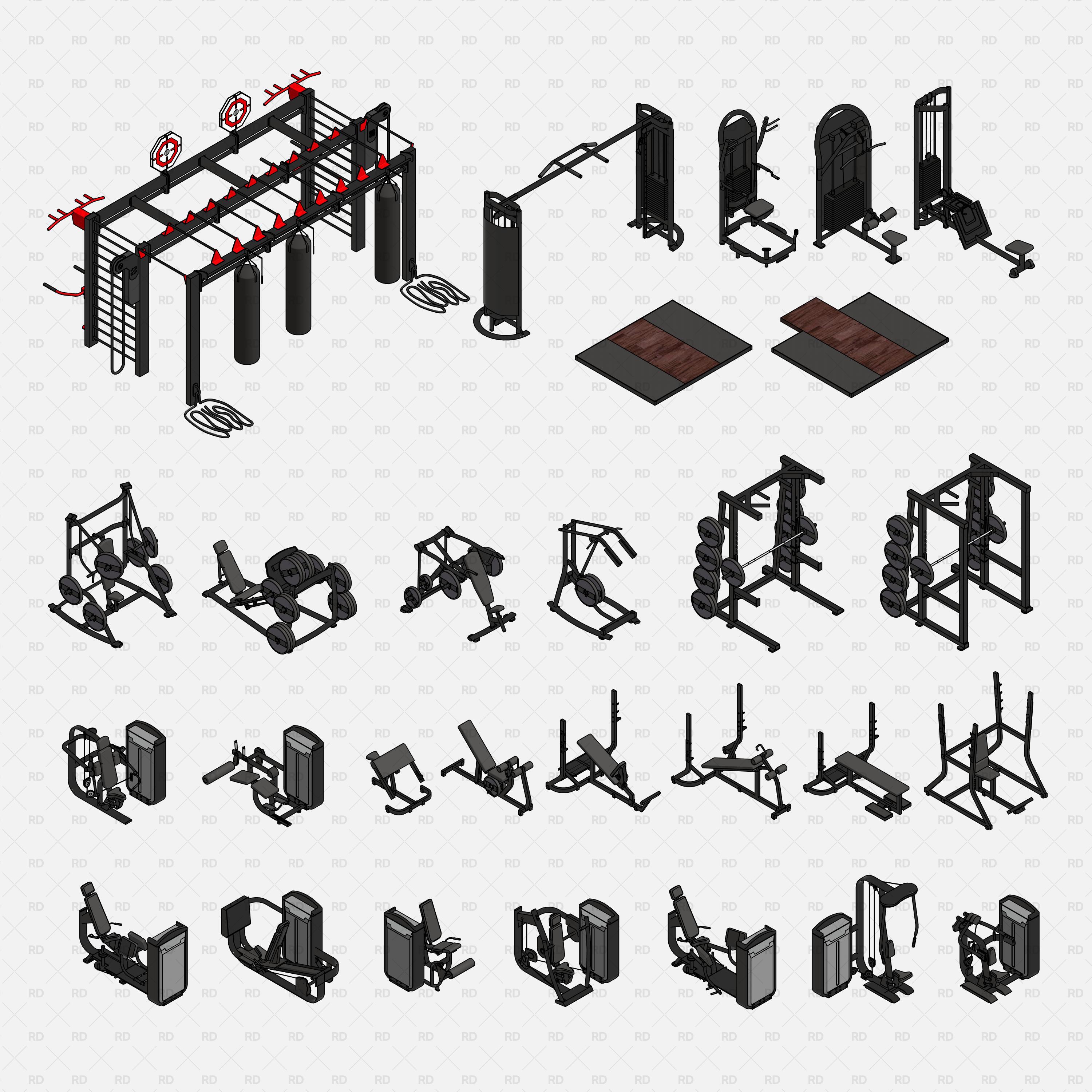 RD