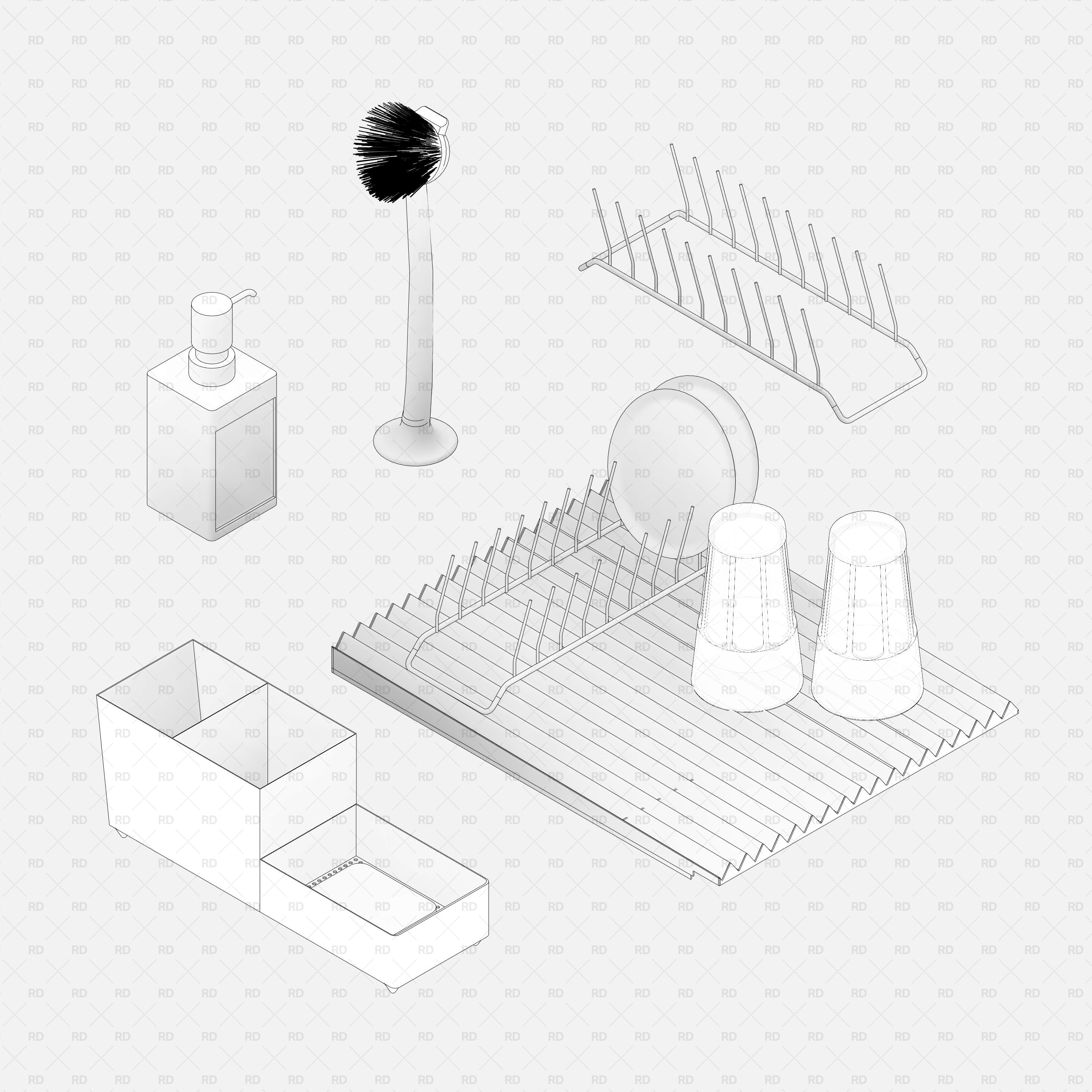 RD