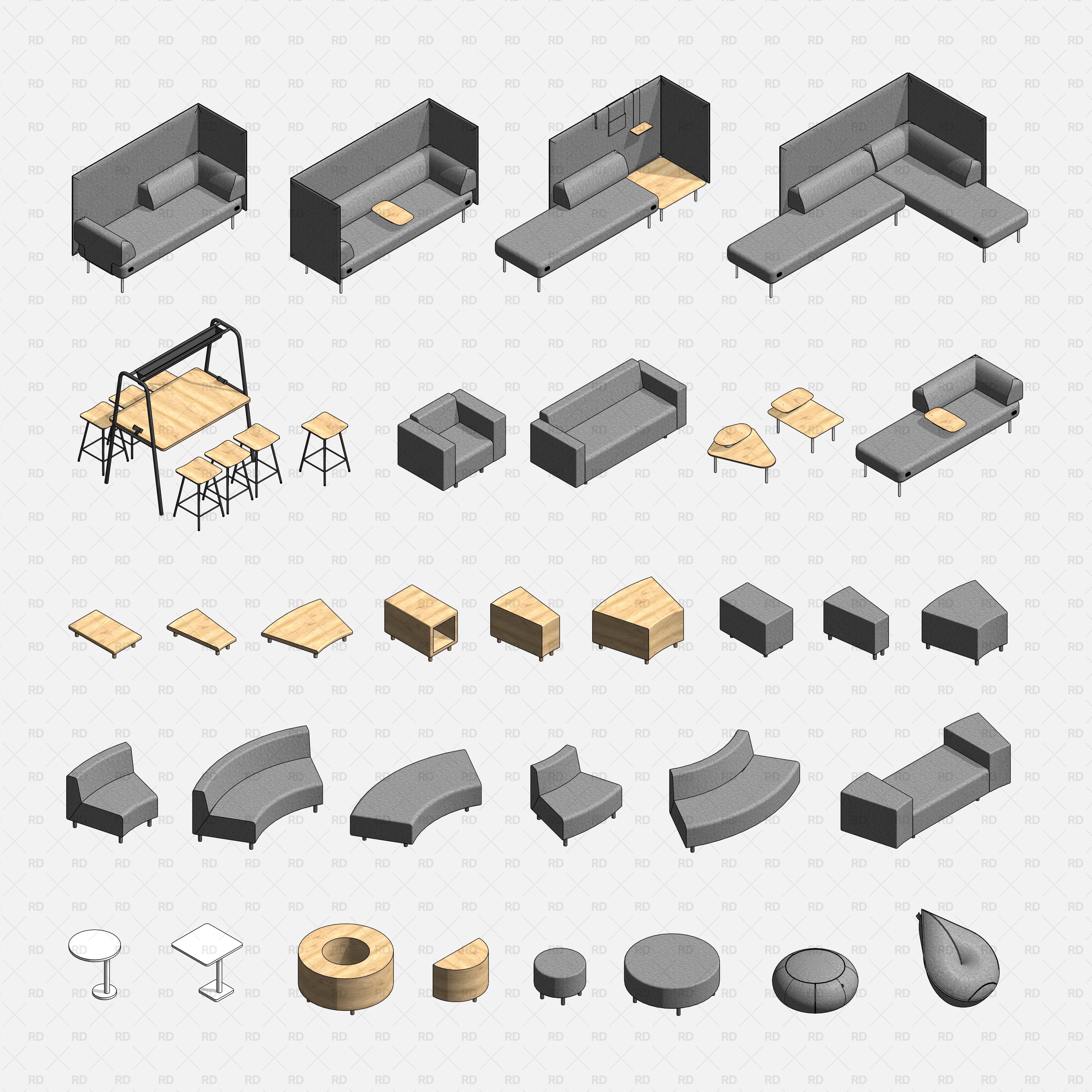 RD