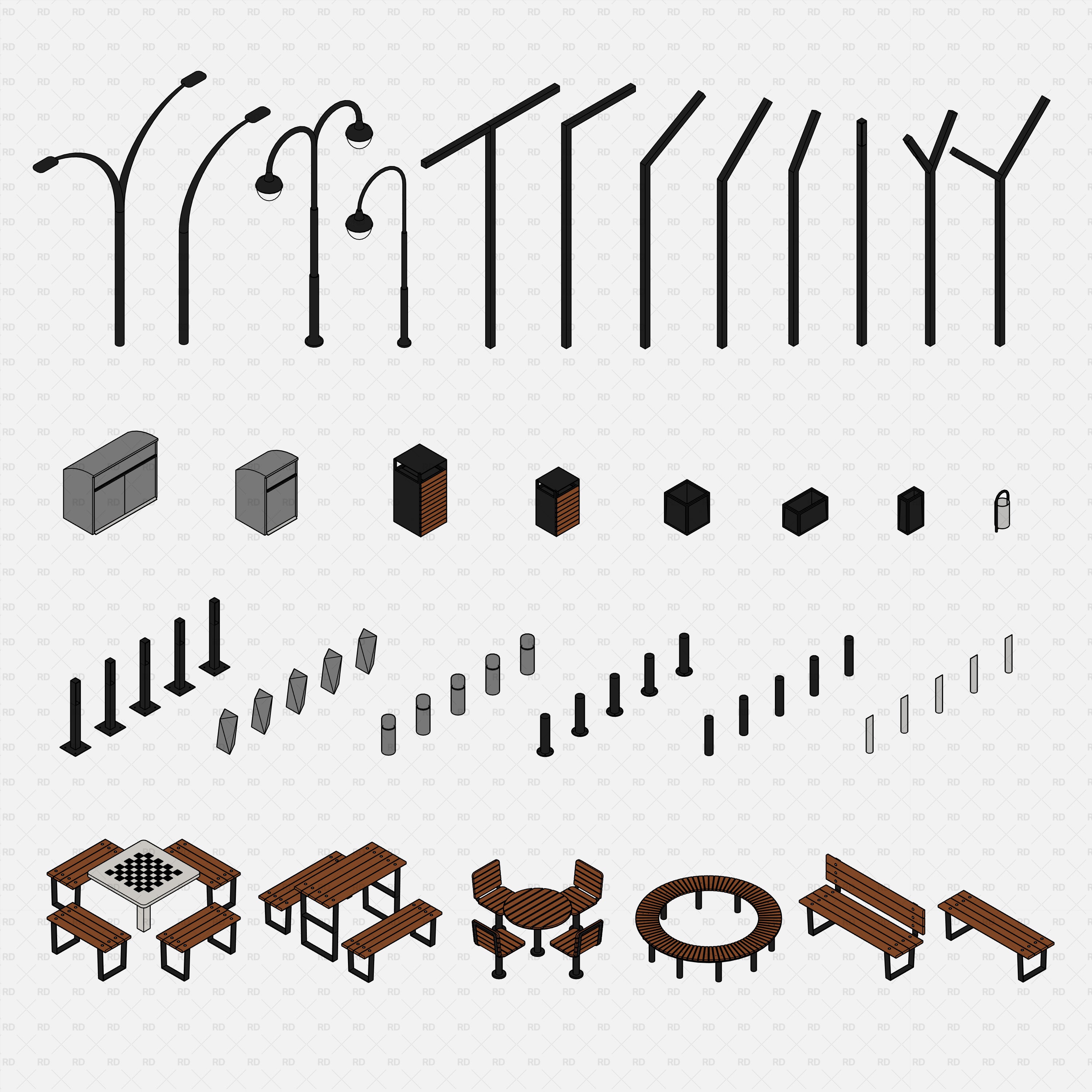 RD