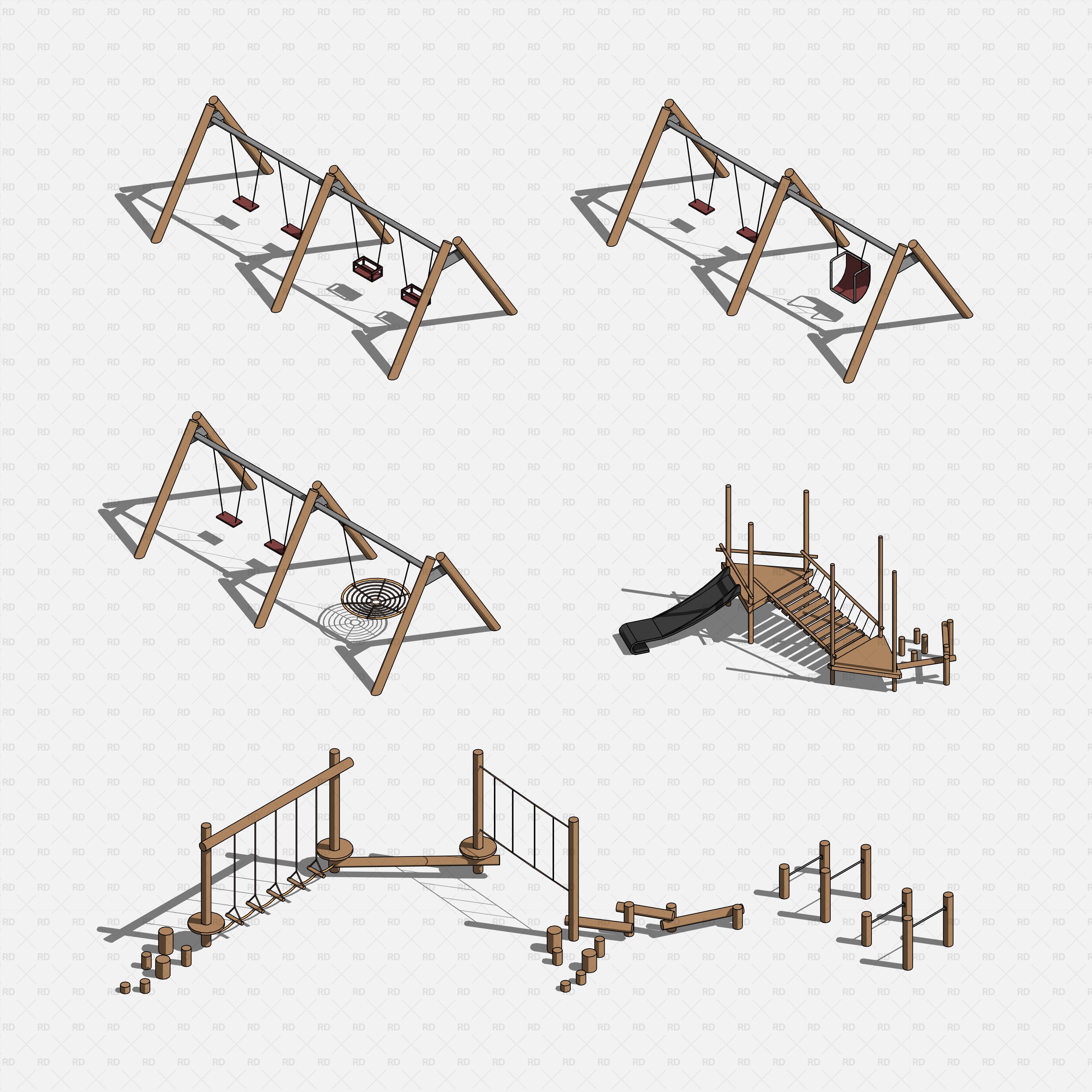 RD