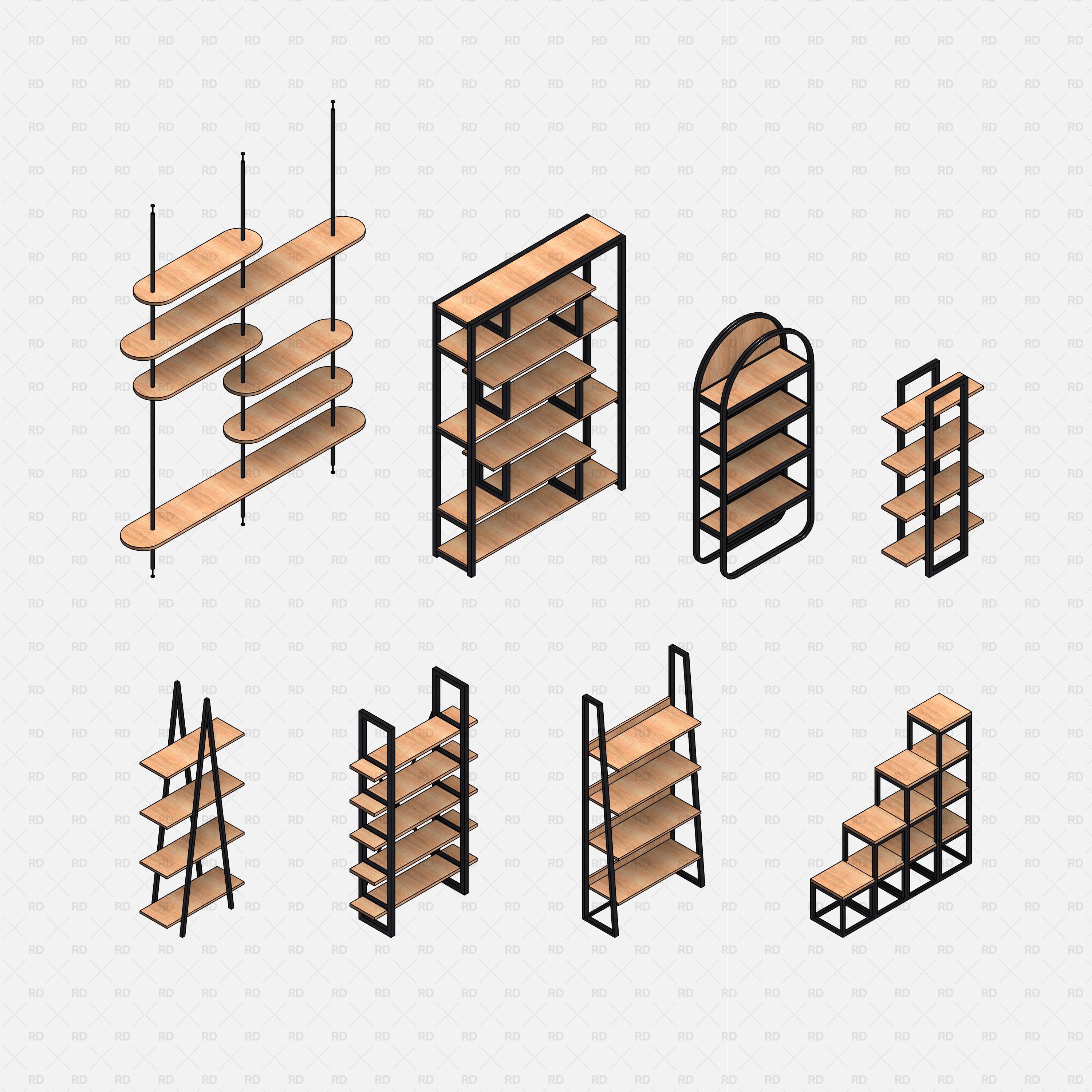 RD