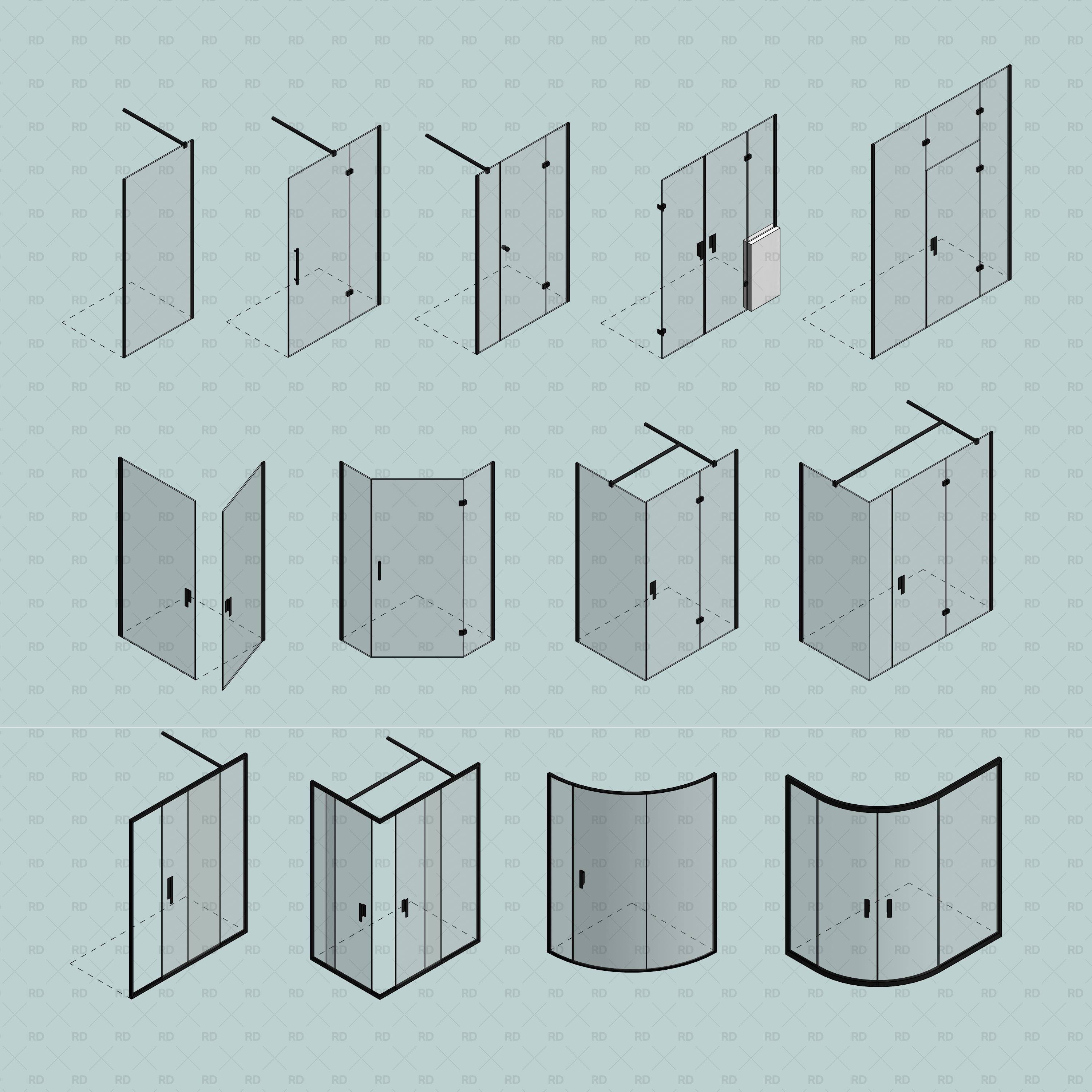 RD