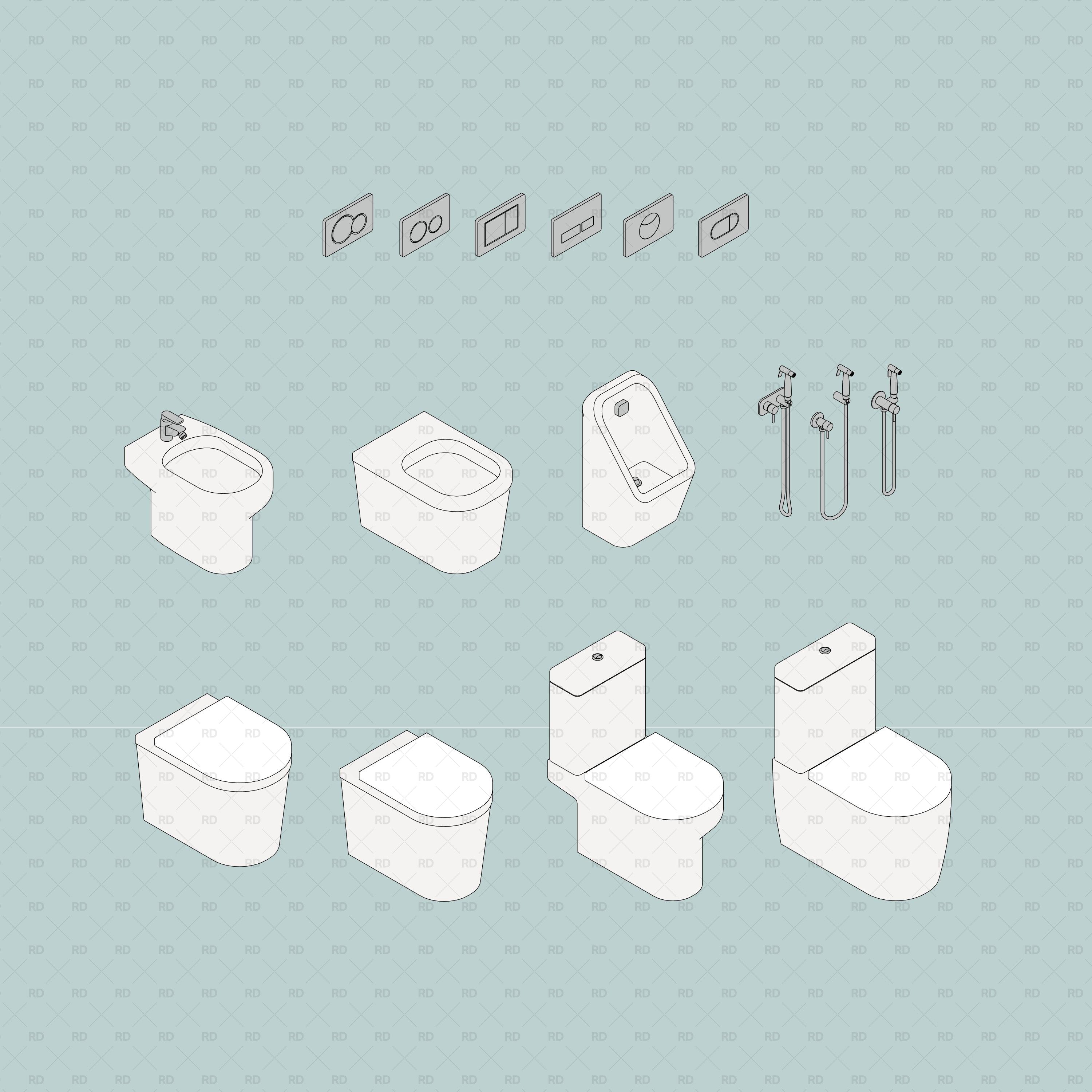 RD