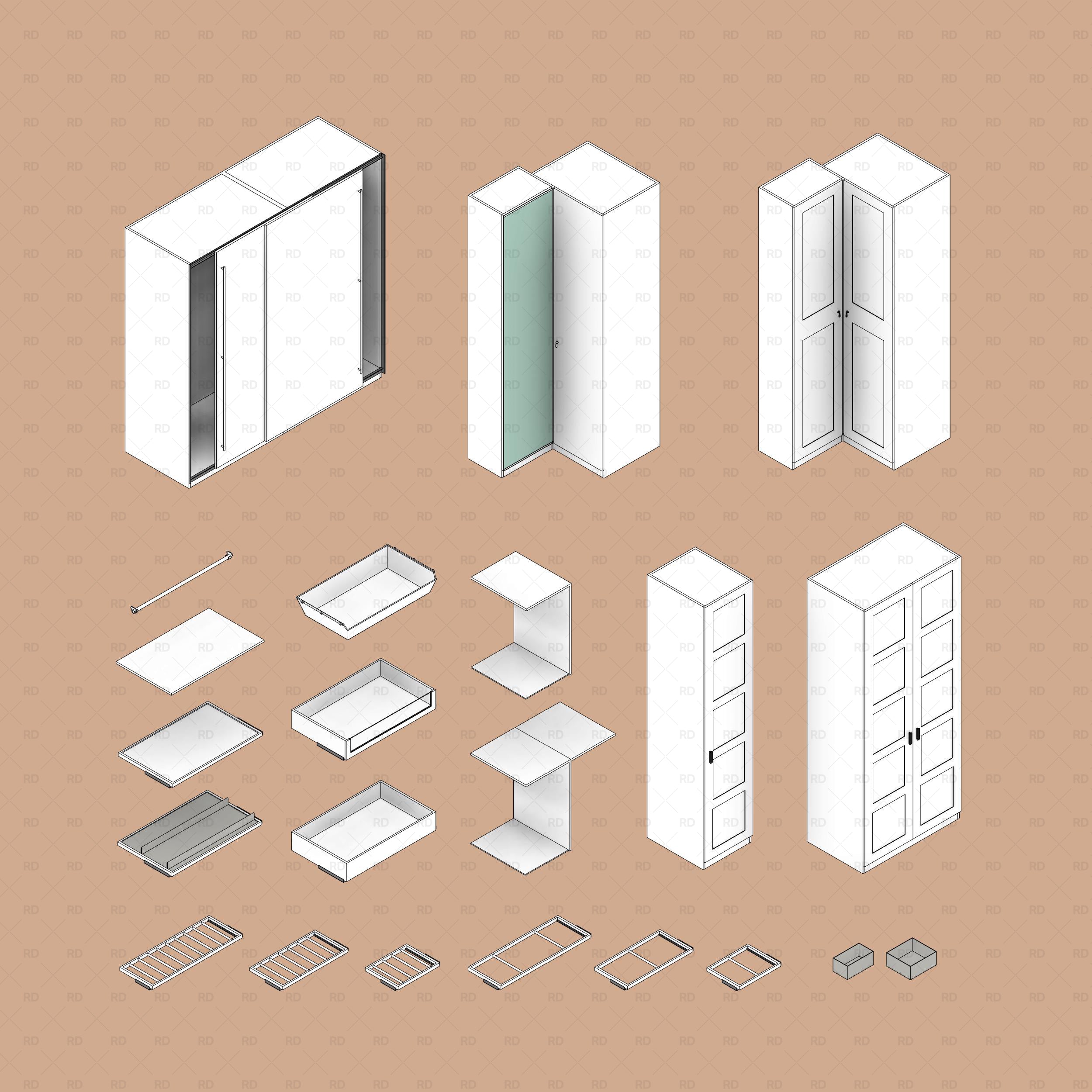 RD