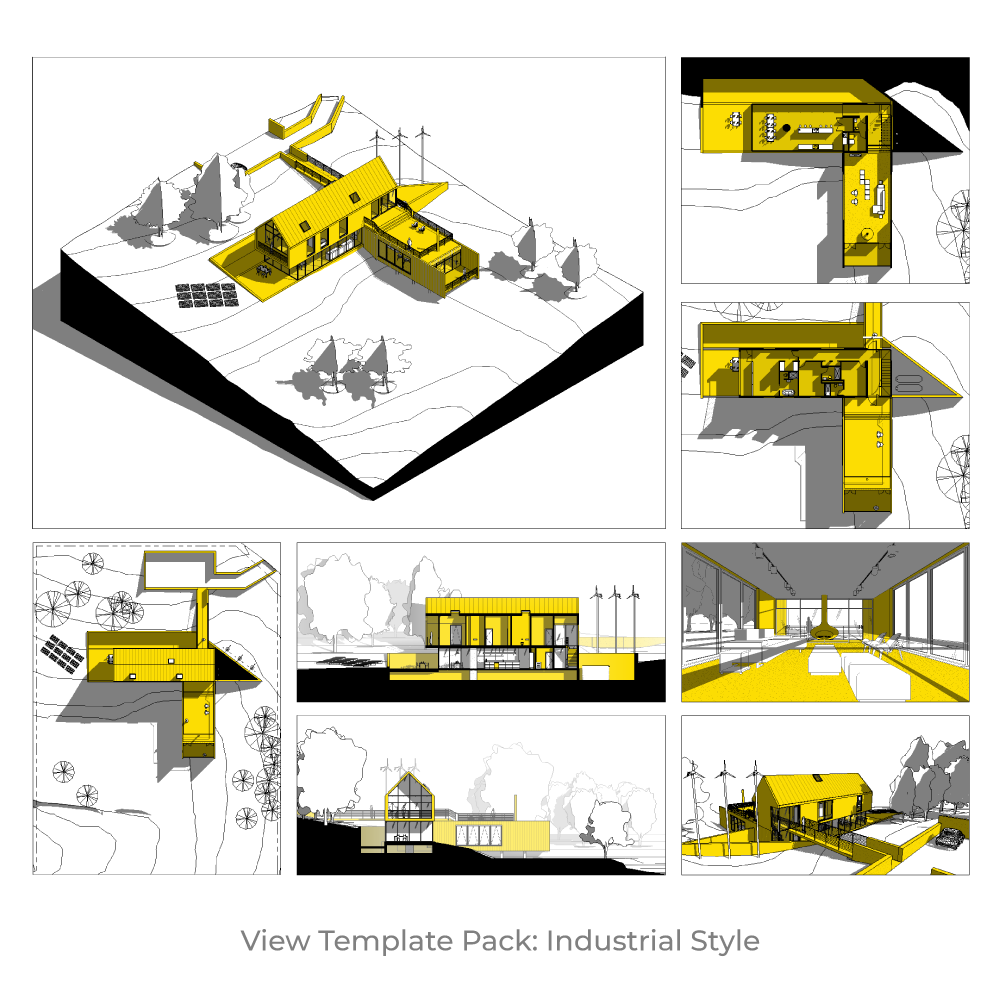 View Template Pack: Industrial Style