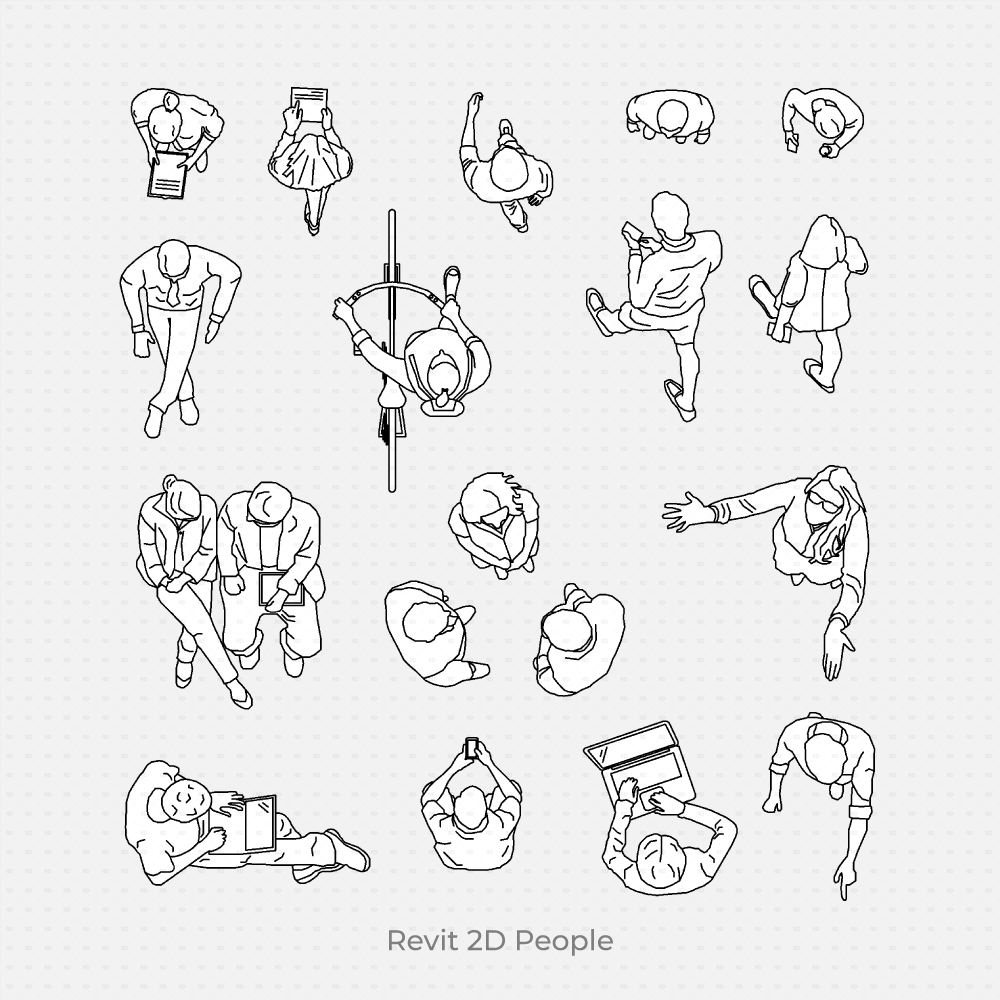 Revit 2D People