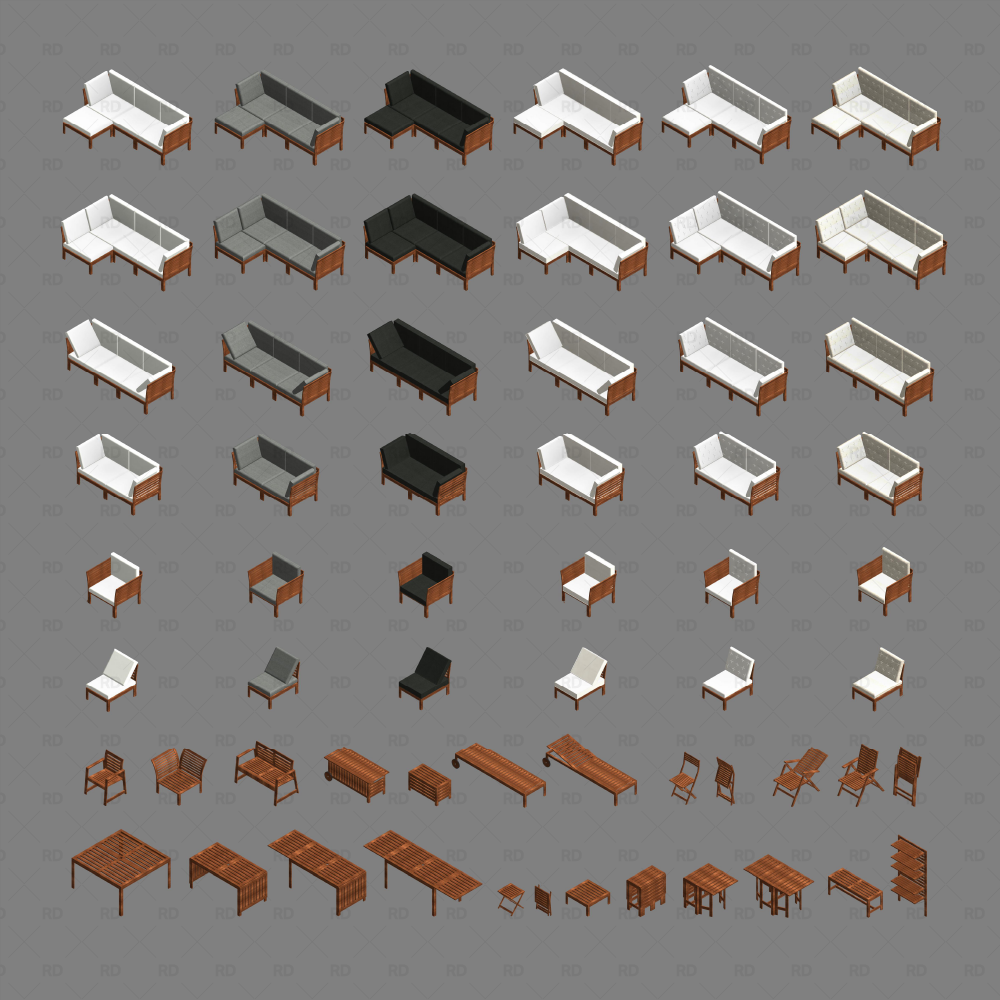 RD