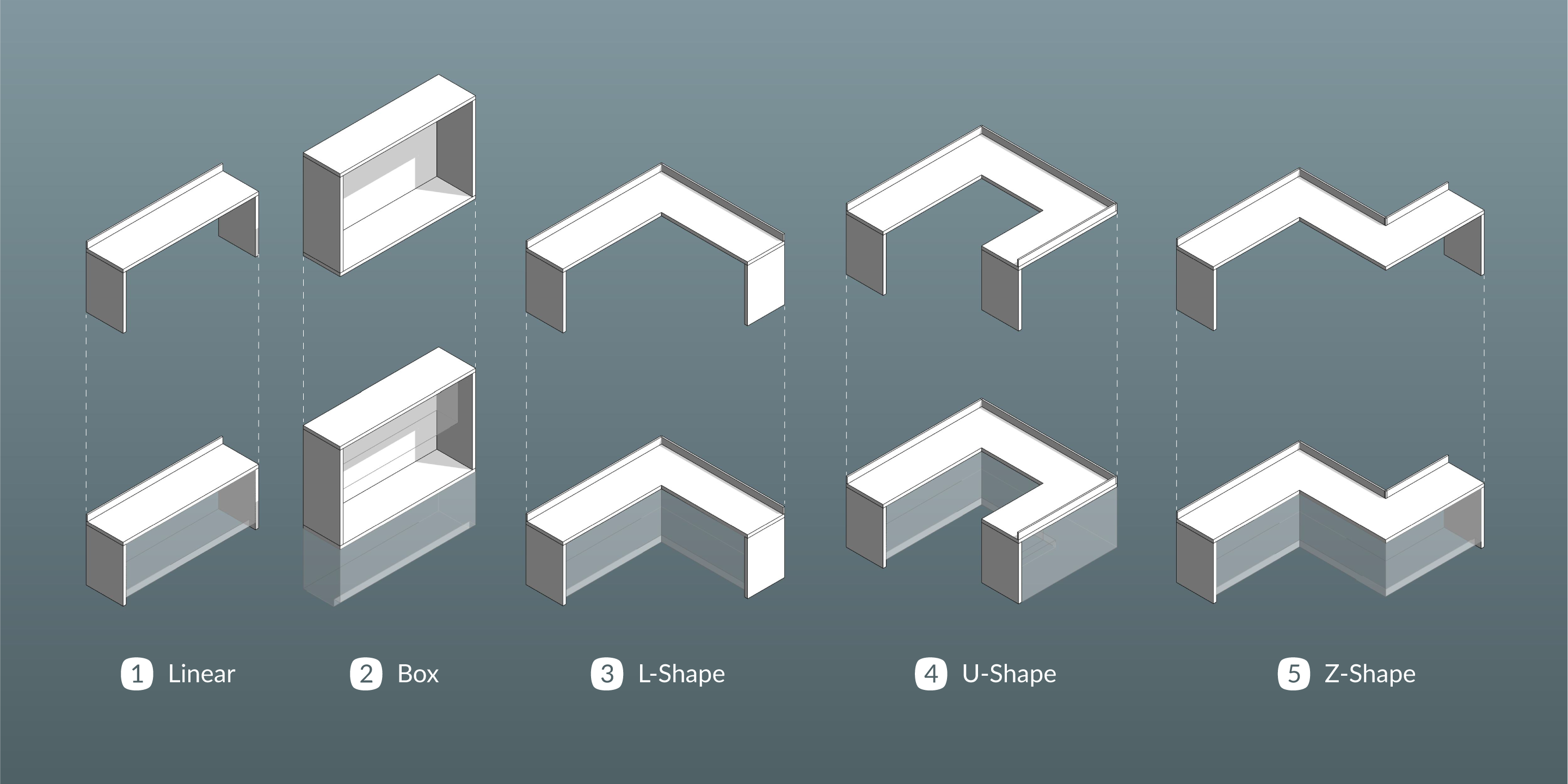 1 Linear

2 Box

3 L-Shape

4 U-Shape

5 Z-Shape