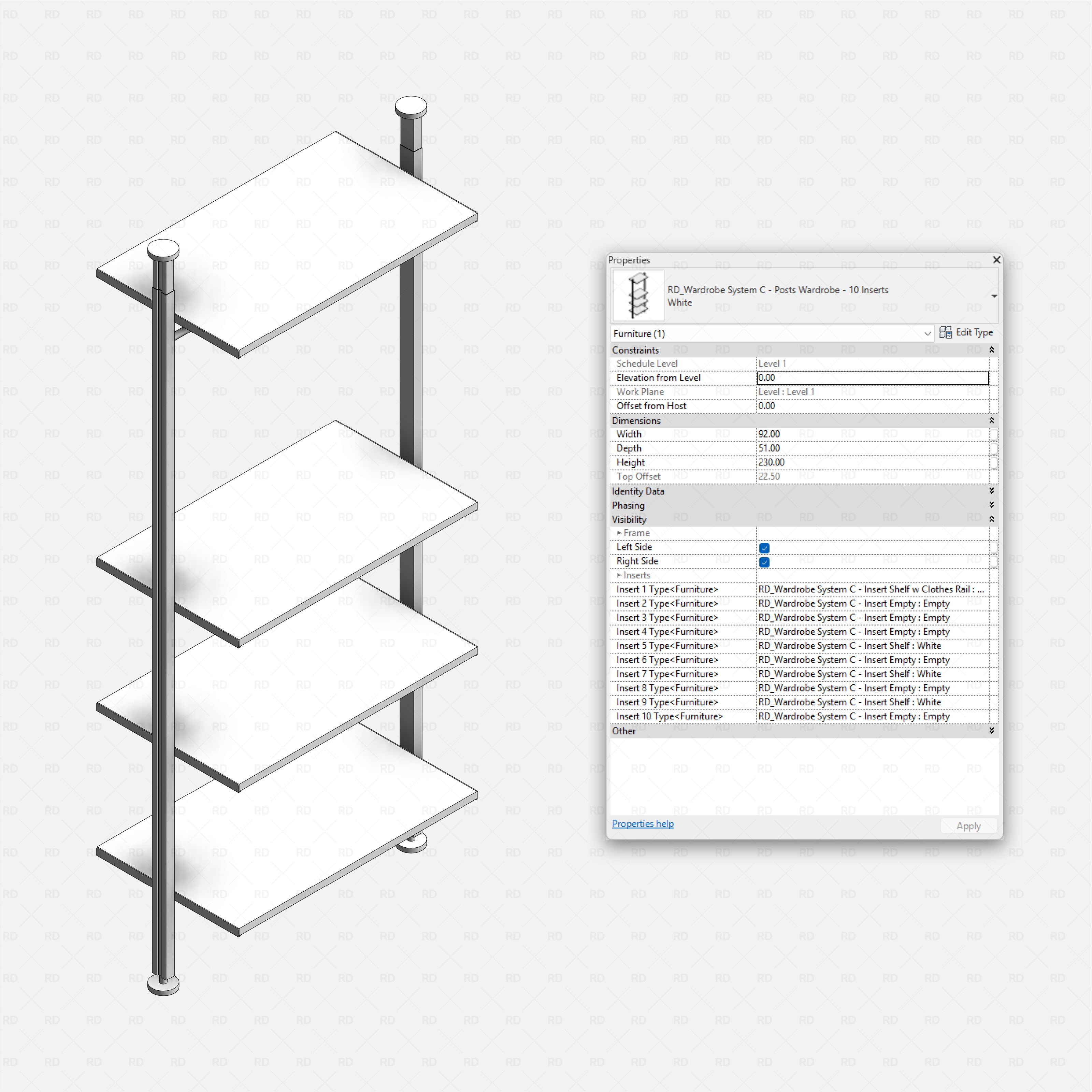 Properties

RD_Wardrobe System C - Posts Wardrobe - 10 Inserts
White

Furniture (1)
Edit Type

| Constraints | |
|---|---|
| Schedule Level | Level 1 |
| Elevation from Level | 0.00 |
| Work Plane | Level : Level 1 |
| Offset from Host | 0.00 |
| Dimensions | |
| Width | 92.00 |
| Depth | 51.00 |
| Height | 230.00 |
| Top Offset | 22.50 |
| Identity Data | |
| Phasing | |
| Visibility | |
| Frame | |
| Left Side | |
| Right Side | |
| Inserts | |
| Insert 1 Type<Furniture> | RD_Wardrobe System C - Insert Shelf w Clothes Rail : ... |
| Insert 2 Type<Furniture> | RD_Wardrobe System C - Insert Empty : Empty |
| Insert 3 Type<Furniture> | RD_Wardrobe System C - Insert Empty : Empty |
| Insert 4 Type<Furniture> | RD_Wardrobe System C - Insert Empty : Empty |
| Insert 5 Type<Furniture> | RD_Wardrobe System C - Insert Shelf : White |
| Insert 6 Type<Furniture> | RD_Wardrobe System C - Insert Empty : Empty |
| Insert 7 Type<Furniture> | RD_Wardrobe System C - Insert Shelf : White |
| Insert 8 Type<Furniture> | RD_Wardrobe System C - Insert Empty : Empty |
| Insert 9 Type<Furniture> | RD_Wardrobe System C - Insert Shelf : White |
| Insert 10 Type<Furniture> | RD_Wardrobe System C - Insert Empty : Empty |
| Other | |

Properties help
Apply