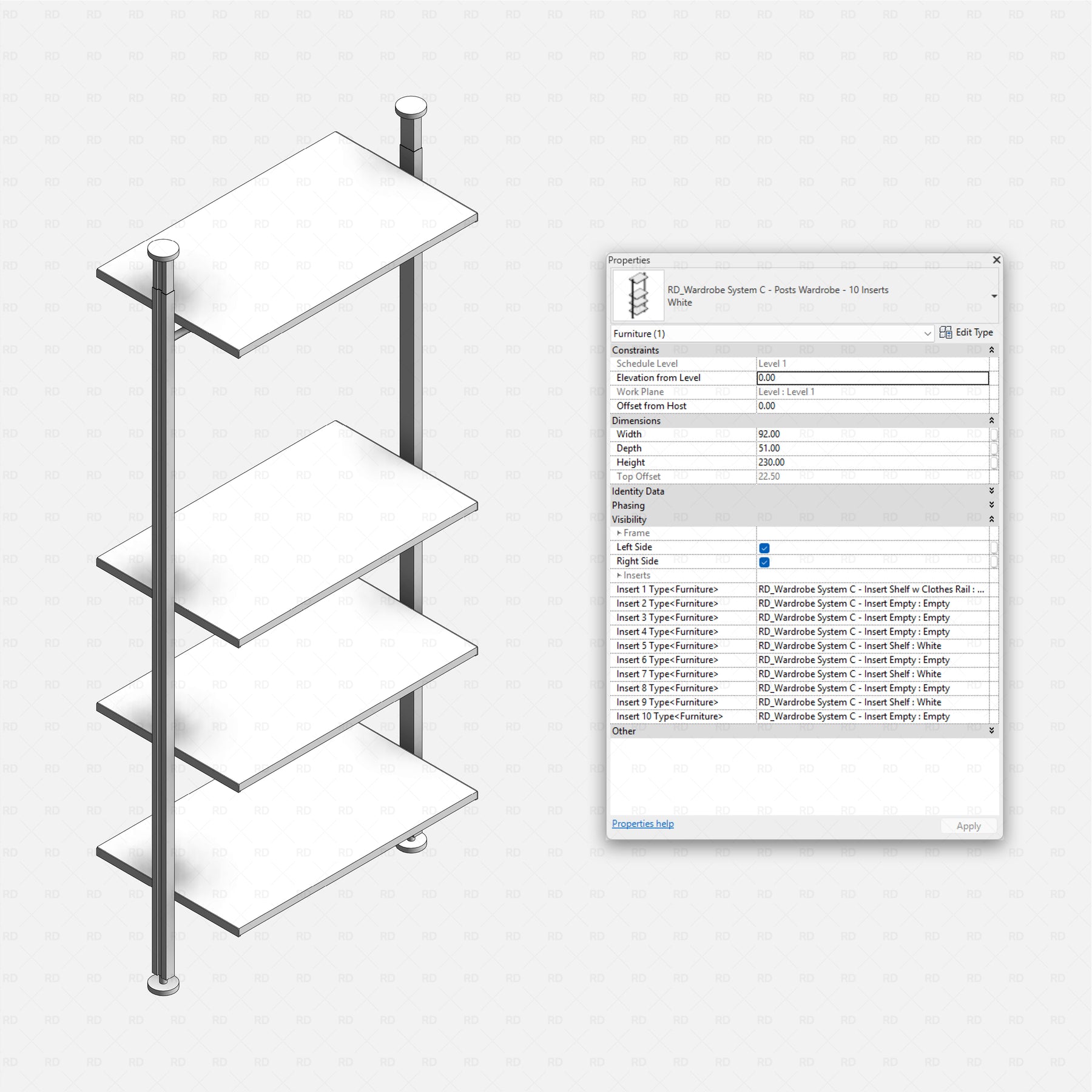 Properties

RD_Wardrobe System C - Posts Wardrobe - 10 Inserts
White

Furniture (1)
Edit Type

| Constraints | |
|---|---|
| Schedule Level | Level 1 |
| Elevation from Level | 0.00 |
| Work Plane | Level : Level 1 |
| Offset from Host | 0.00 |
| Dimensions | |
| Width | 92.00 |
| Depth | 51.00 |
| Height | 230.00 |
| Top Offset | 22.50 |
| Identity Data | |
| Phasing | |
| Visibility | |
| Frame | |
| Left Side | |
| Right Side | |
| Inserts | |
| Insert 1 Type<Furniture> | RD_Wardrobe System C - Insert Shelf w Clothes Rail : ... |
| Insert 2 Type<Furniture> | RD_Wardrobe System C - Insert Empty : Empty |
| Insert 3 Type<Furniture> | RD_Wardrobe System C - Insert Empty : Empty |
| Insert 4 Type<Furniture> | RD_Wardrobe System C - Insert Empty : Empty |
| Insert 5 Type<Furniture> | RD_Wardrobe System C - Insert Shelf : White |
| Insert 6 Type<Furniture> | RD_Wardrobe System C - Insert Empty : Empty |
| Insert 7 Type<Furniture> | RD_Wardrobe System C - Insert Shelf : White |
| Insert 8 Type<Furniture> | RD_Wardrobe System C - Insert Empty : Empty |
| Insert 9 Type<Furniture> | RD_Wardrobe System C - Insert Shelf : White |
| Insert 10 Type<Furniture> | RD_Wardrobe System C - Insert Empty : Empty |
| Other | |

Properties help
Apply