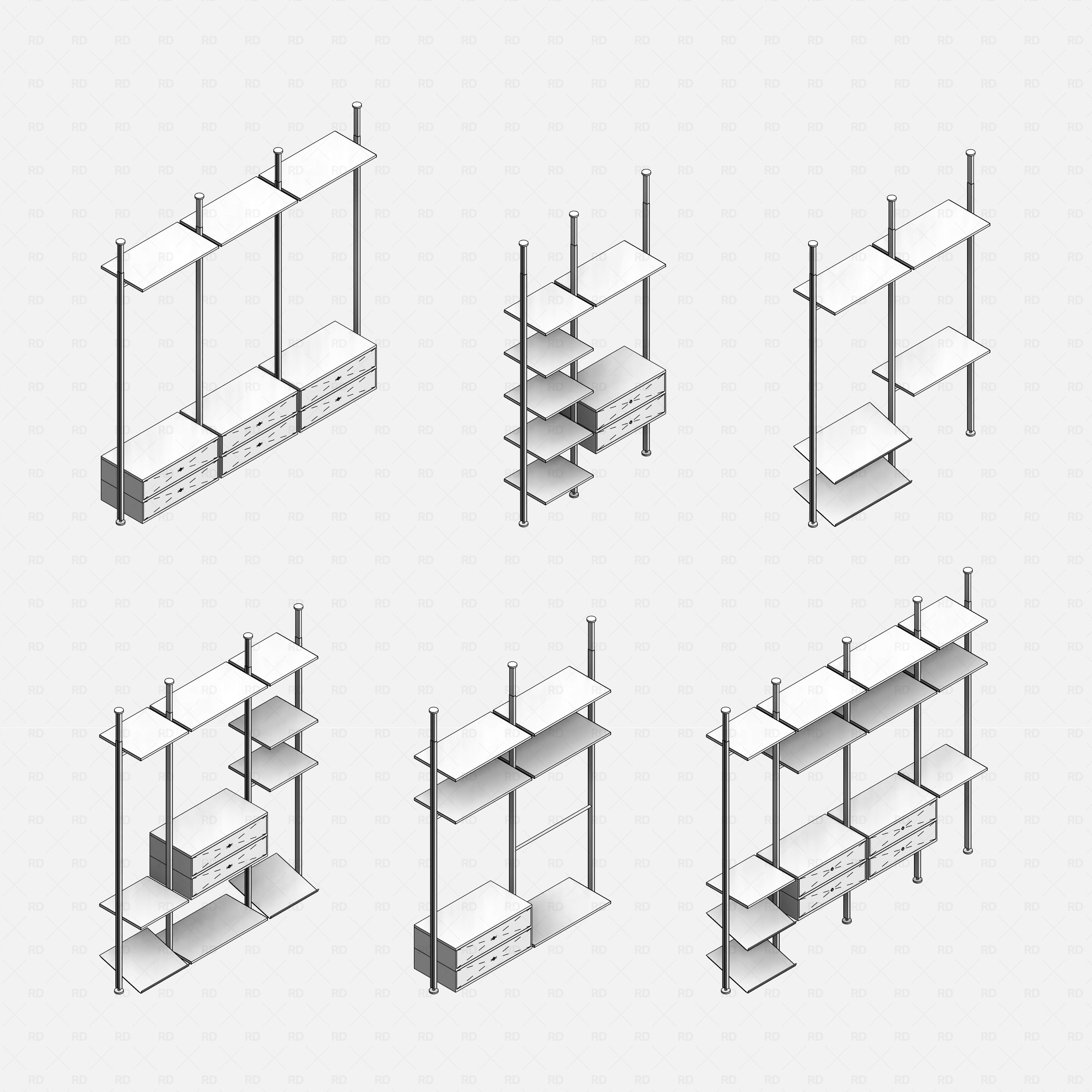 RD