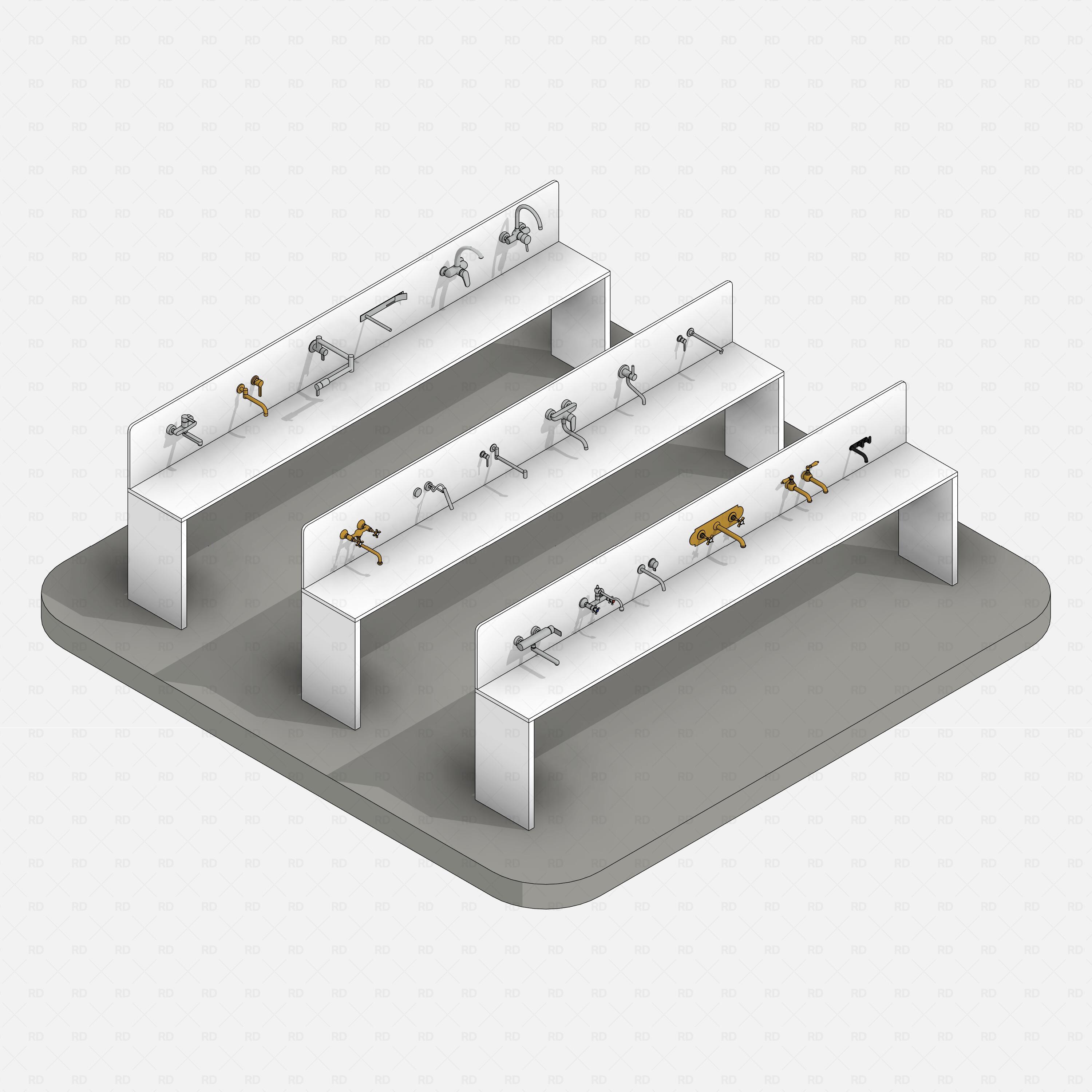 RD